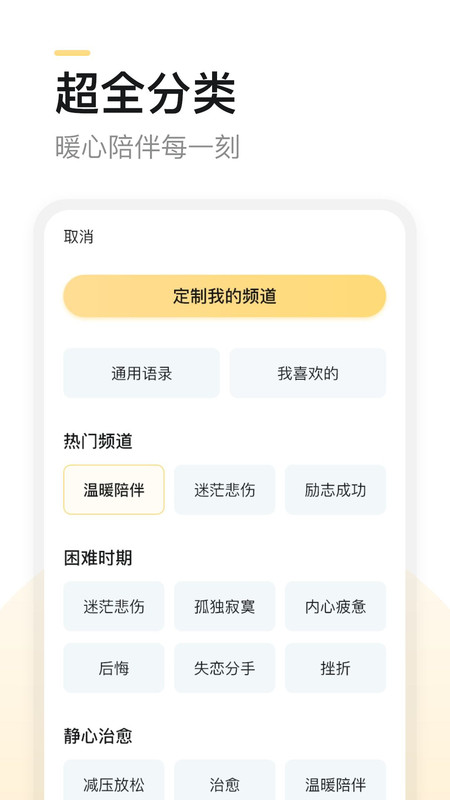 超全分类

暖心陪伴每一刻

取消

定制我的频道

通用语录

我喜欢的

热门频道

温暖陪伴

迷茫悲伤

励志成功

困难时期

迷茫悲伤

孤独寂寞

内心疲惫

后悔

失恋分手

挫折

静心治愈

减压放松

治愈

温暖陪伴